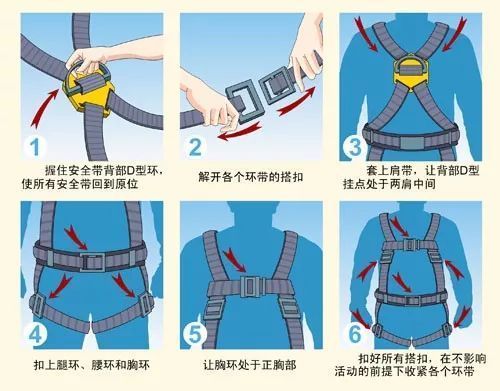 1

握住安全带背部D型环，使所有安全带回到原位

2

解开各个环带的搭扣

3

套上肩带，让背部D型挂点处于两肩中间

4

扣上腿环、腰环和胸环

5

让胸环处于正胸部

6

扣好所有搭扣，在不影响活动的前提下收紧各个环带