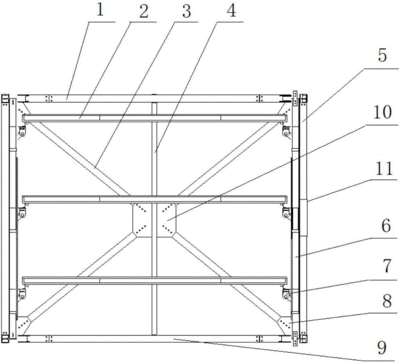 1
2
3
4
5
10
11
6
7
8
9