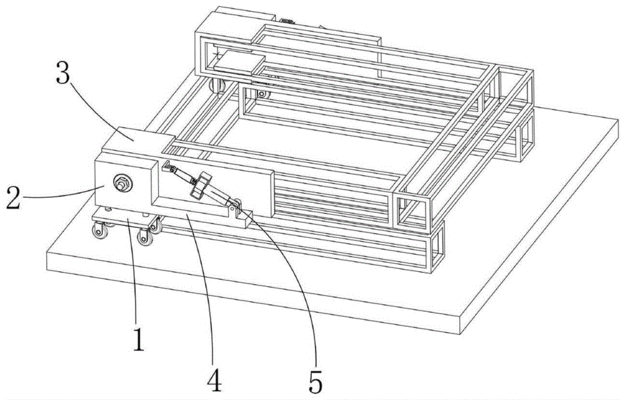 3
2
1
4
5